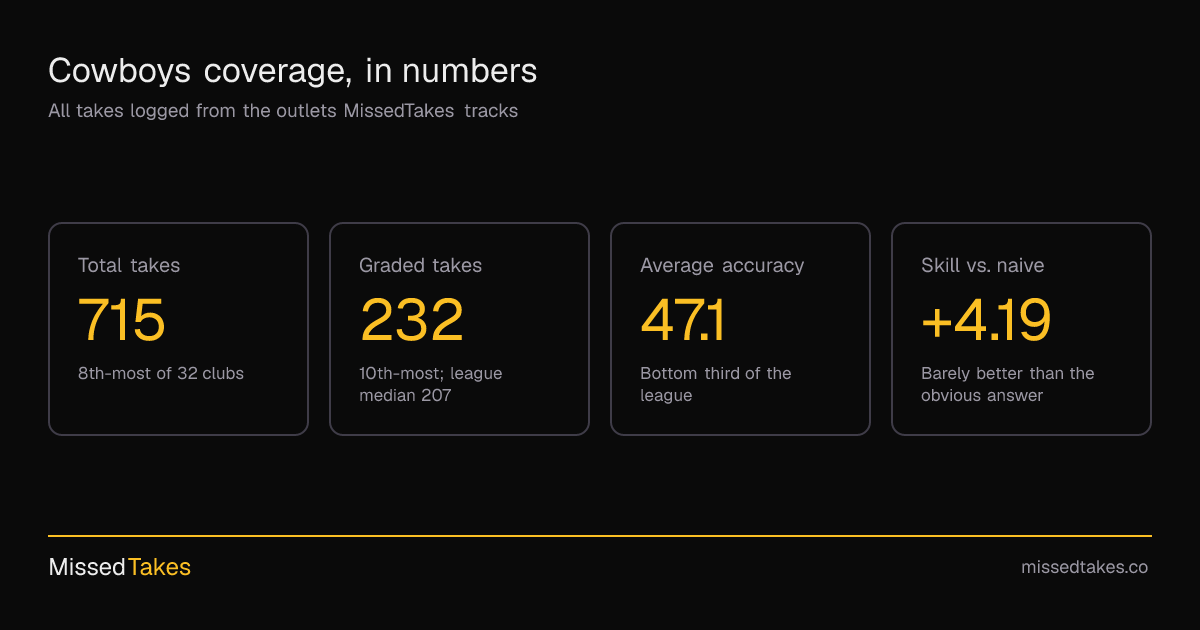 Cowboys coverage, in numbers

All takes logged from the outlets MissedTakes tracks

Total takes
715
8th-most of 32 clubs

Graded takes
232
10th-most; league median 207

Average accuracy
47.1
Bottom third of the league

Skill vs. naive
+4.19
Barely better than the obvious answer

MissedTakes

missedtakes.co