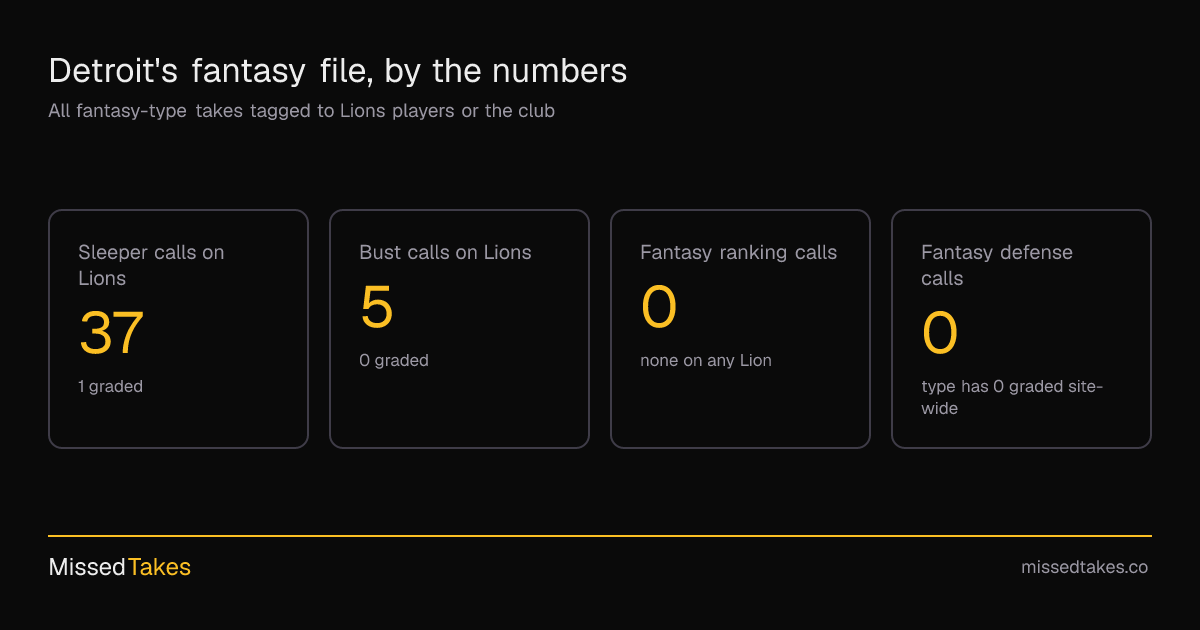 Detroit's fantasy file, by the numbers
All fantasy-type takes tagged to Lions players or the club

Sleeper calls on Lions
37
1 graded

Bust calls on Lions
5
0 graded

Fantasy ranking calls
0
none on any Lion

Fantasy defense calls
0
type has 0 graded site-wide

MissedTakes
missedtakes.co